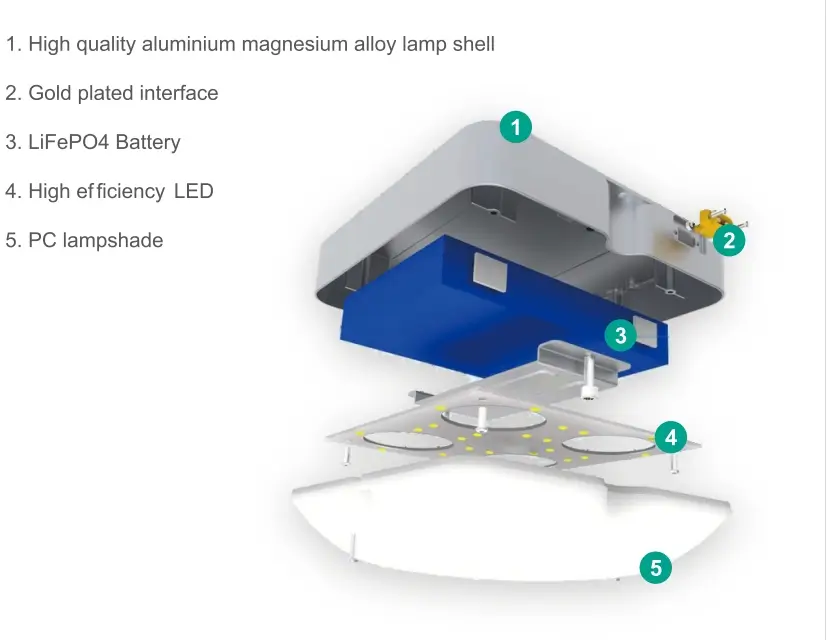 1. High quality aluminium magnesium alloy lamp shell

2. Gold plated interface

3. LiFePO4 Battery

4. High efficiency LED

5. PC lampshade

1

2

3

4

5