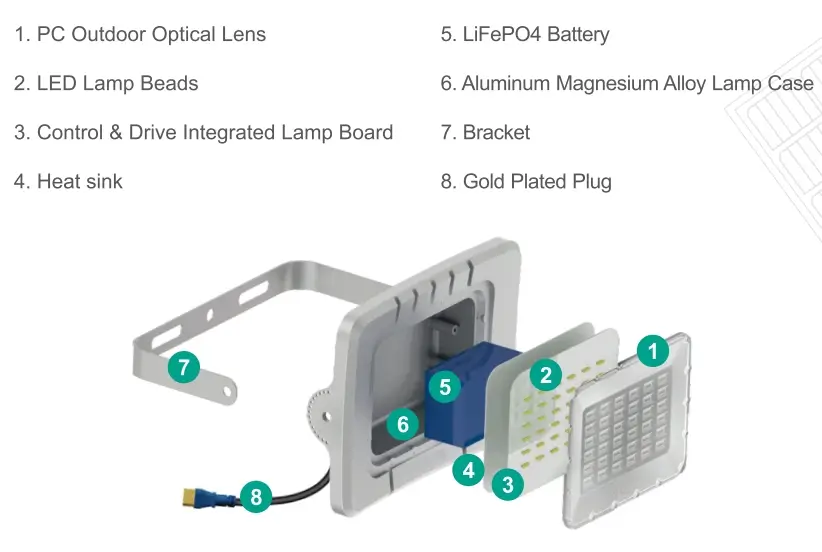 1. PC Outdoor Optical Lens

2. LED Lamp Beads

3. Control & Drive Integrated Lamp Board

4. Heat sink

5. LiFePO4 Battery

6. Aluminum Magnesium Alloy Lamp Case

7. Bracket

8. Gold Plated Plug

7

5

6

2

1

4

3

8